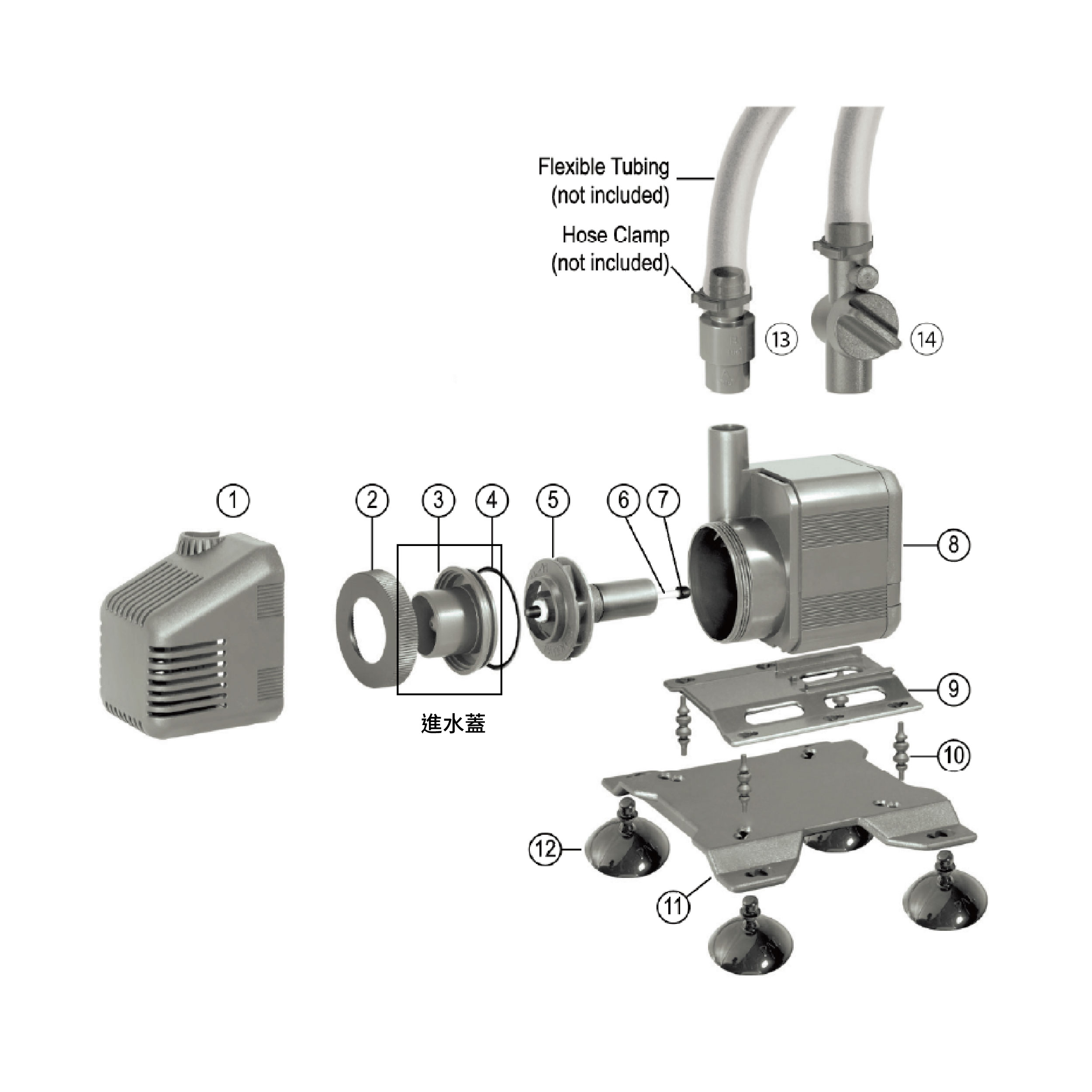 Flexible Tubing
(not included)

Hose Clamp
(not included)

13

14

1

2

3

4

5

6

7

8

進水蓋

9

10

12

11